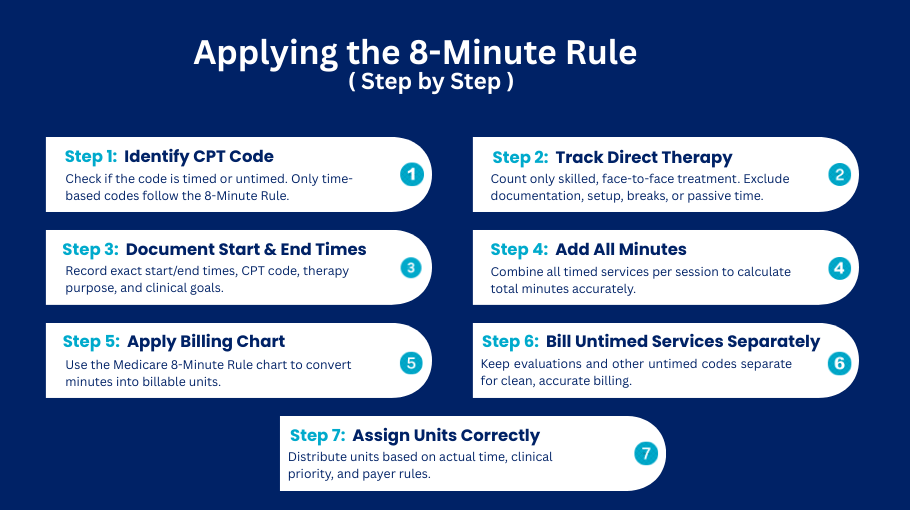 Applying the 8-Minute Rule
( Step by Step )

Step 1: Identify CPT Code
Check if the code is timed or untimed. Only time-based codes follow the 8-Minute Rule.
1

Step 2: Track Direct Therapy
Count only skilled, face-to-face treatment. Exclude documentation, setup, breaks, or passive time.
2

Step 3: Document Start & End Times
Record exact start/end times, CPT code, therapy purpose, and clinical goals.
3

Step 4: Add All Minutes
Combine all timed services per session to calculate total minutes accurately.
4

Step 5: Apply Billing Chart
Use the Medicare 8-Minute Rule chart to convert minutes into billable units.
5

Step 6: Bill Untimed Services Separately
Keep evaluations and other untimed codes separate for clean, accurate billing.
6

Step 7: Assign Units Correctly
Distribute units based on actual time, clinical priority, and payer rules.
7